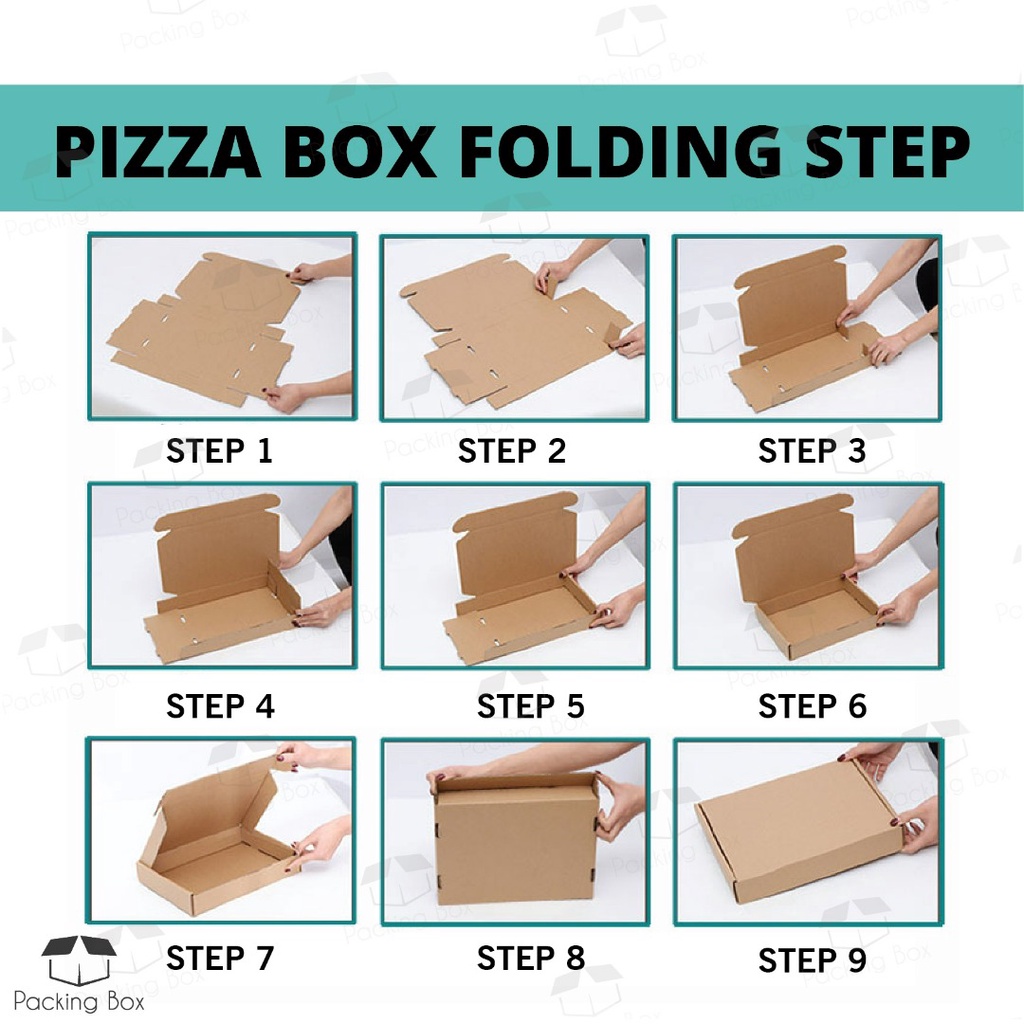 PIZZA BOX FOLDING STEP

STEP 1

STEP 2

STEP 3

STEP 4

STEP 5

STEP 6

STEP 7

STEP 8

STEP 9

Packing Box